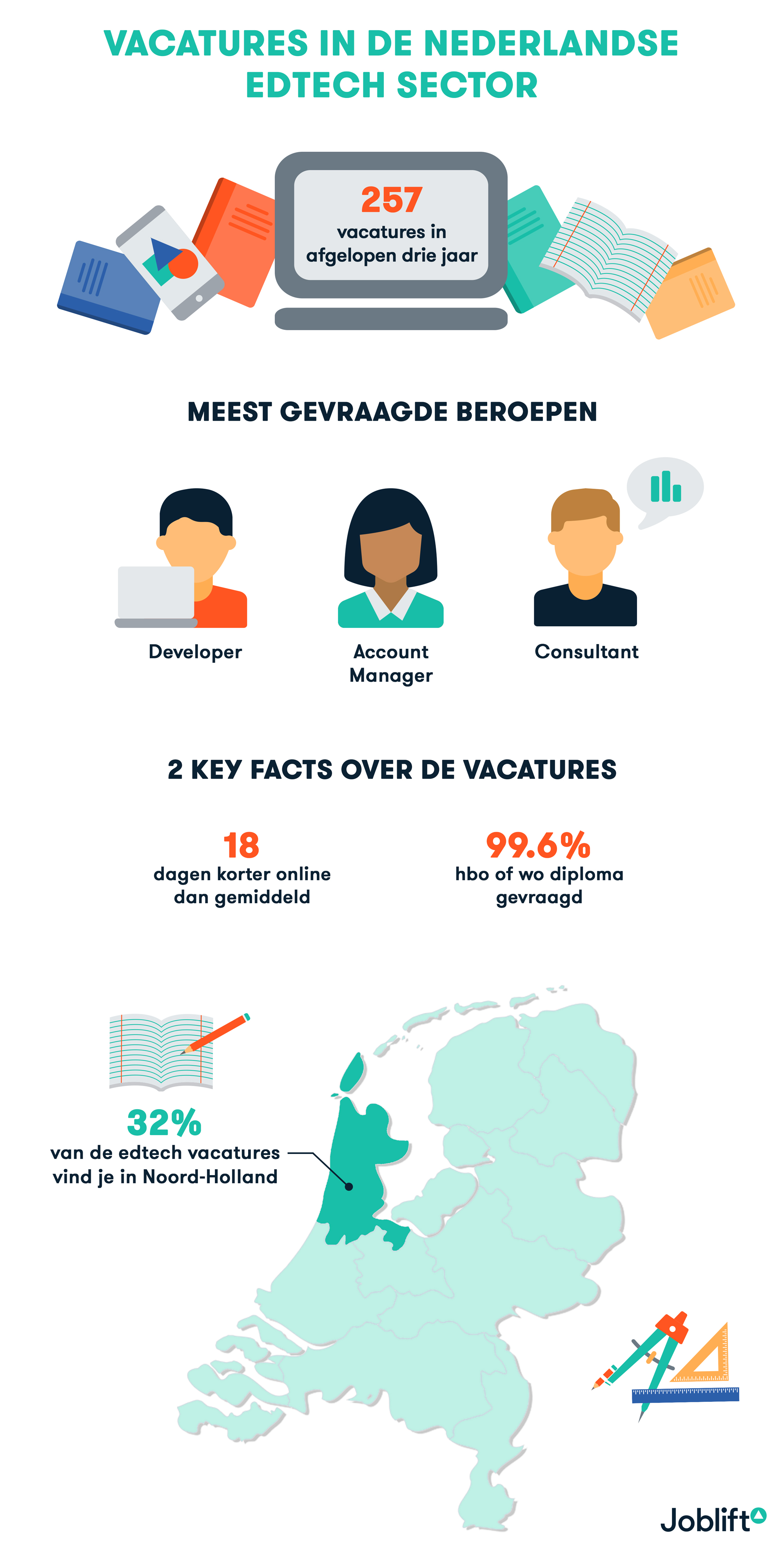 VACATURES IN DE NEDERLANDSE EDTECH SECTOR

257
vacatures in afgelopen drie jaar

MEEST GEVRAAGDE BEROEPEN

Developer

Account Manager

Consultant

2 KEY FACTS OVER DE VACATURES

18
dagen korter online dan gemiddeld

99.6%
hbo of wo diploma gevraagd

32%
van de edtech vacatures vind je in Noord-Holland

Joblift